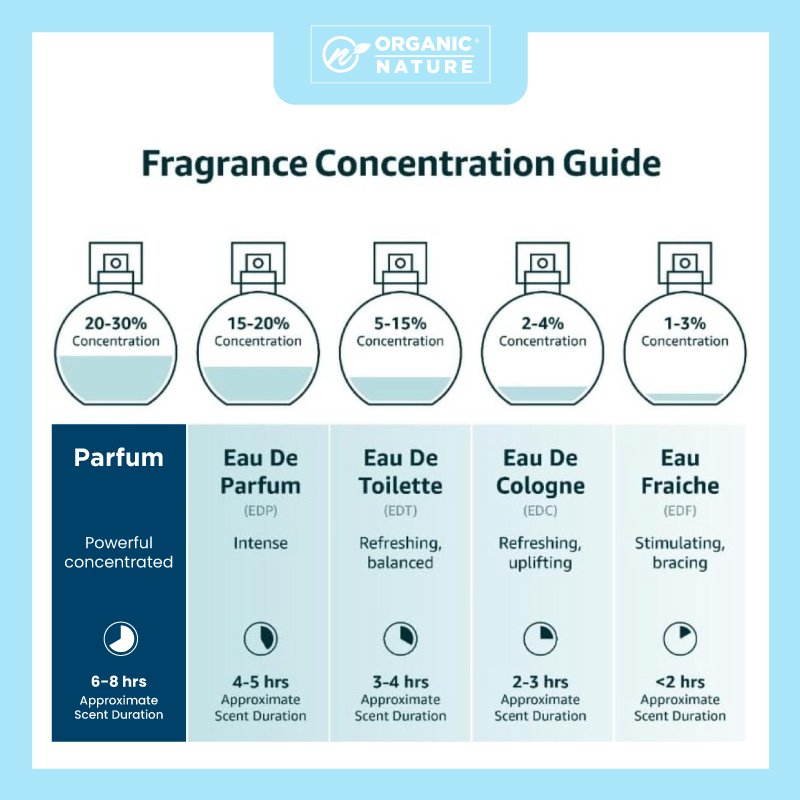 ORGANIC NATURE

Fragrance Concentration Guide

20-30% Concentration

15-20% Concentration

5-15% Concentration

2-4% Concentration

1-3% Concentration

Parfum

Powerful concentrated

6-8 hrs Approximate Scent Duration

Eau De Parfum (EDP)

Intense

4-5 hrs Approximate Scent Duration

Eau De Toilette (EDT)

Refreshing, balanced

3-4 hrs Approximate Scent Duration

Eau De Cologne (EDC)

Refreshing, uplifting

2-3 hrs Approximate Scent Duration

Eau Fraiche (EDF)

Stimulating, bracing

<2 hrs Approximate Scent Duration